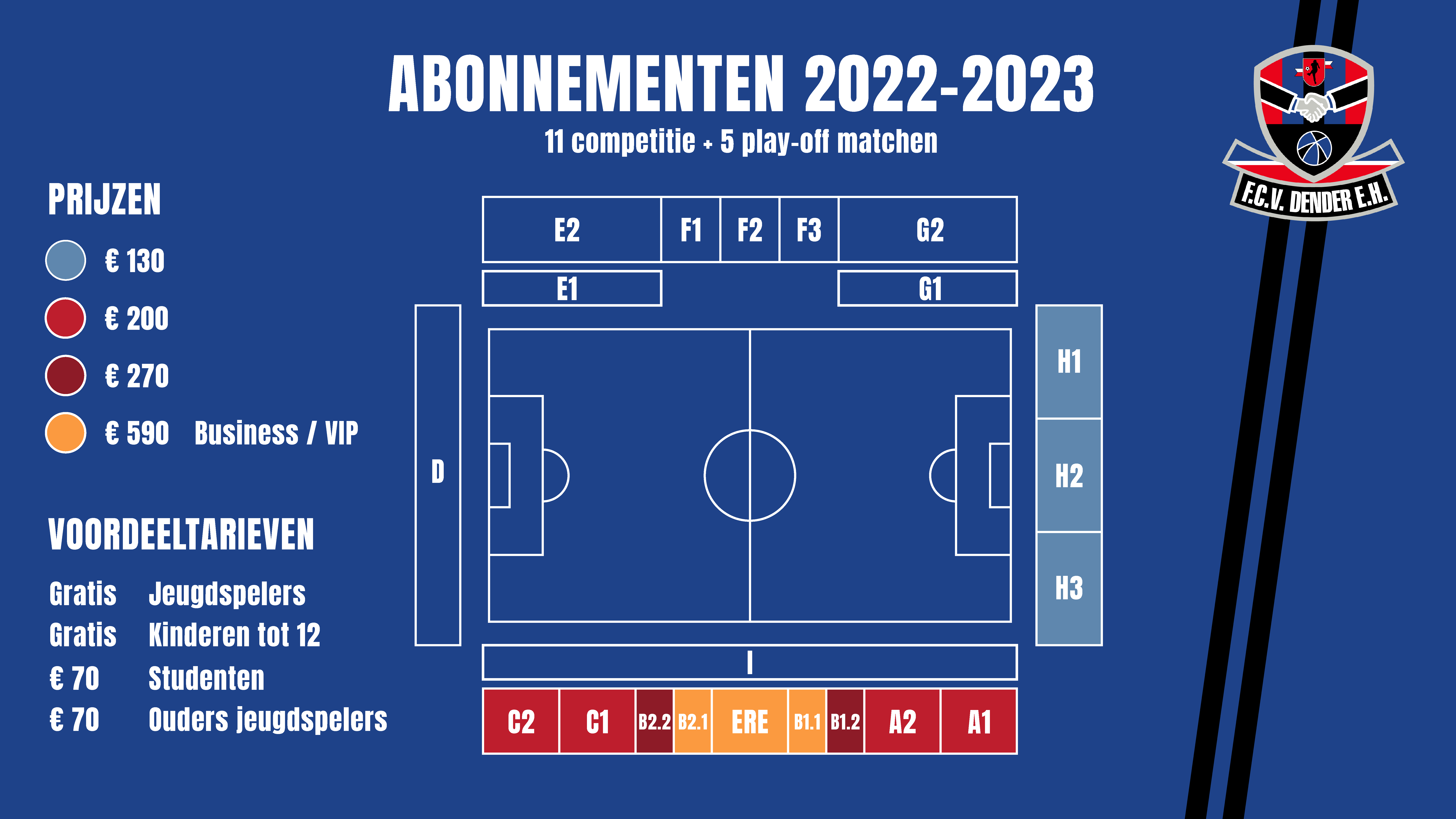 ABONNEMENTEN 2022-2023
11 competitie + 5 play-off matchen

F.C.V. DENDER E.H.

PRIJZEN
€ 130
€ 200
€ 270
€ 590 Business / VIP

VOORDEELTARIEVEN
Gratis Jeugdspelers
Gratis Kinderen tot 12
€ 70 Studenten
€ 70 Ouders jeugdspelers

E2
F1
F2
F3
G2
E1
G1
D
H1
H2
H3
I
C2
C1
B2.2
B2.1
ERE
B1.1
B1.2
A2
A1